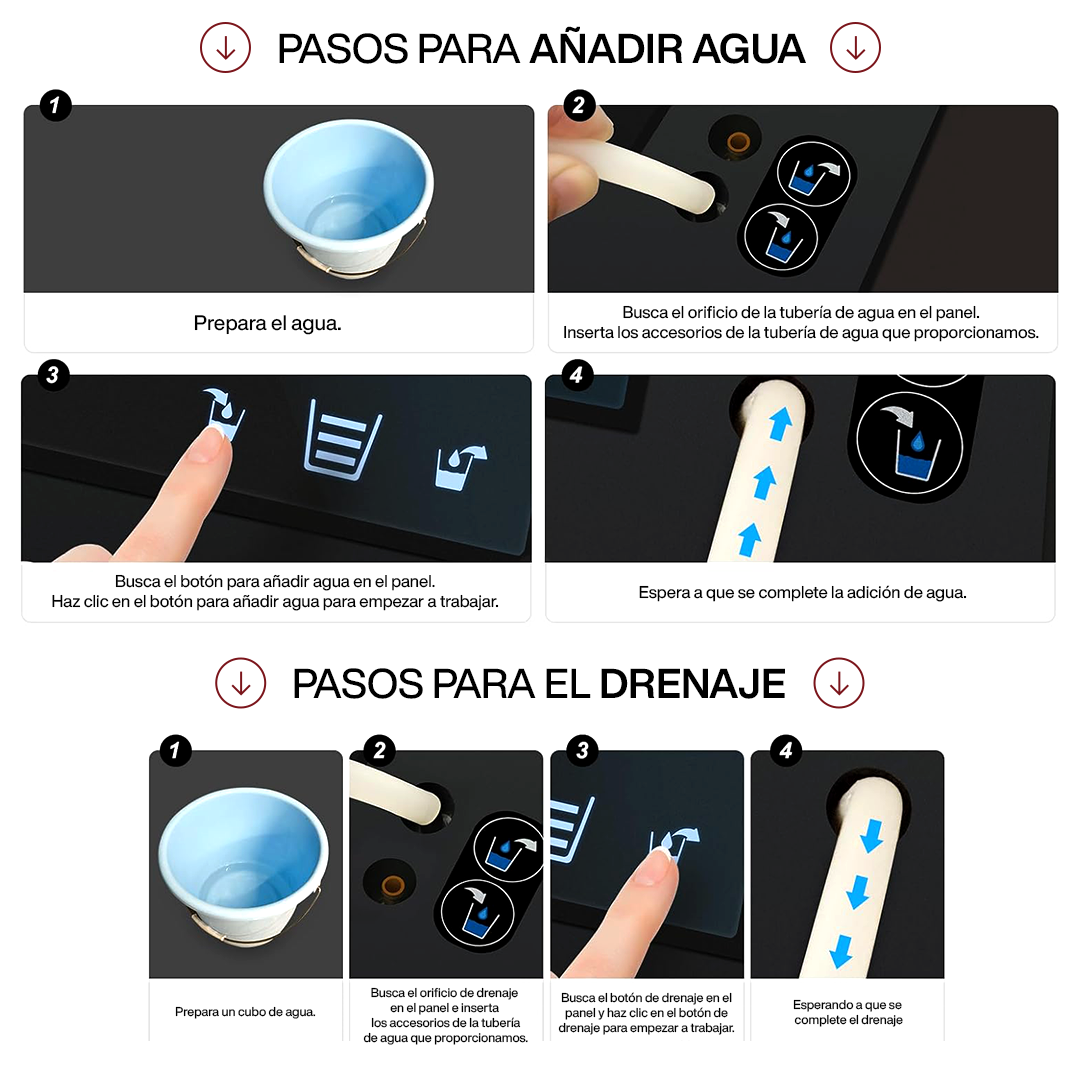 PASOS PARA AÑADIR AGUA

1
Prepara el agua.

2
Busca el orificio de la tubería de agua en el panel. Inserta los accesorios de la tubería de agua que proporcionamos.

3
Busca el botón para añadir agua en el panel. Haz clic en el botón para añadir agua para empezar a trabajar.

4
Espera a que se complete la adición de agua.

PASOS PARA EL DRENAJE

1
Prepara un cubo de agua.

2
Busca el orificio de drenaje en el panel e inserta los accesorios de la tubería de agua que proporcionamos.

3
Busca el botón de drenaje en el panel y haz clic en el botón de drenaje para empezar a trabajar.

4
Esperando a que se complete el drenaje